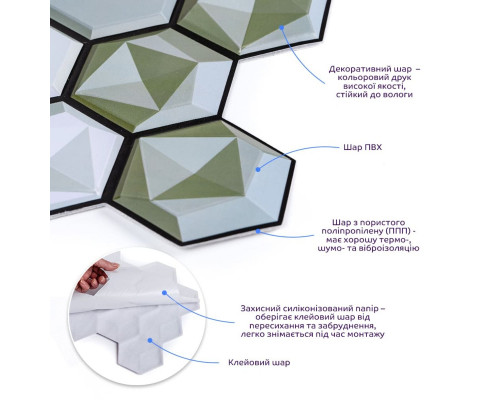 Декоративний шар – кольоровий друк високої якості, стійкий до вологи

Шар ПВХ

Шар з пористого поліпропілену (ППП) - має хорошу термо-, шумо- та віброізоляцію

Захисний силіконізований папір – оберігає клейовий шар від пересихання та забруднення, легко знімається під час монтажу

Клейовий шар