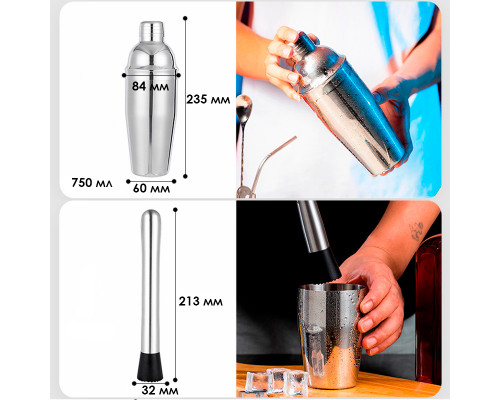 84 мм
235 мм
750 мл
60 мм

213 мм
32 мм