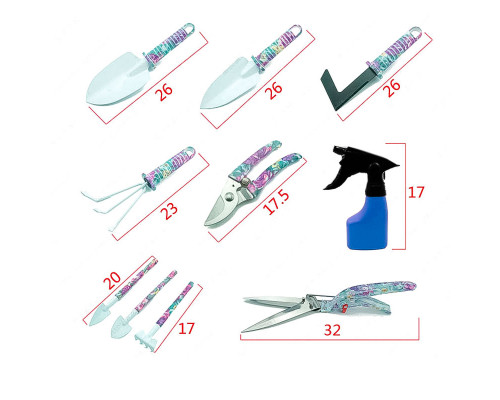 26
26
26
23
17.5
17
20
17
32